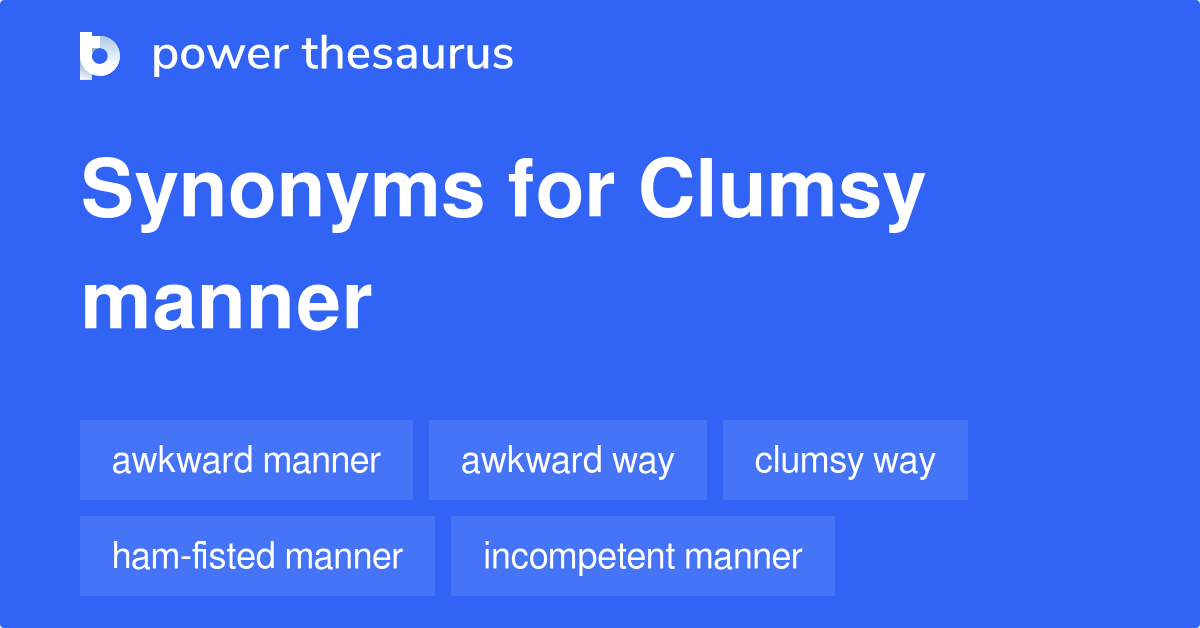 power thesaurus

Synonyms for Clumsy manner

awkward manner

awkward way

clumsy way

ham-fisted manner

incompetent manner