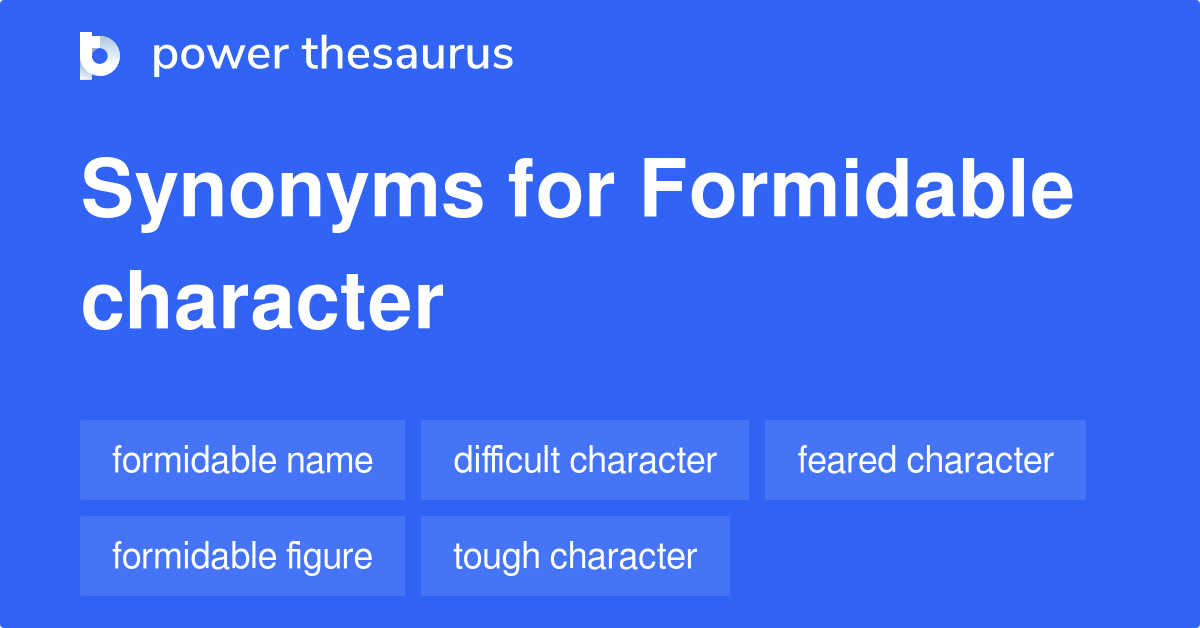 power thesaurus

Synonyms for Formidable character

formidable name

difficult character

feared character

formidable figure

tough character