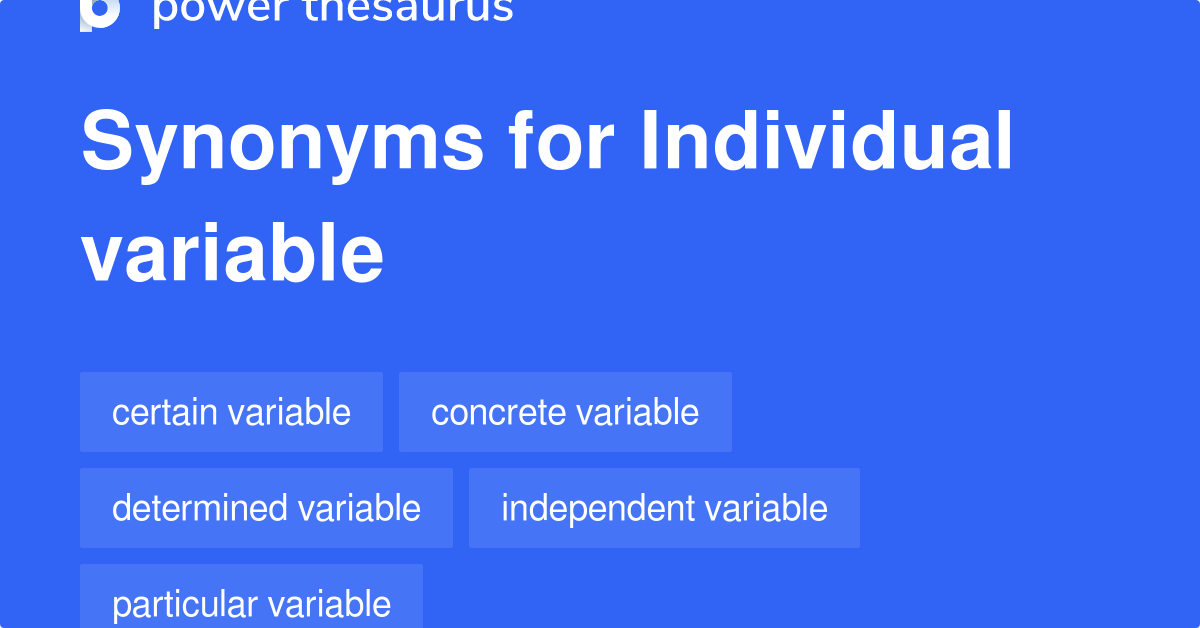 power thesaurus

Synonyms for Individual variable

certain variable
concrete variable
determined variable
independent variable
particular variable