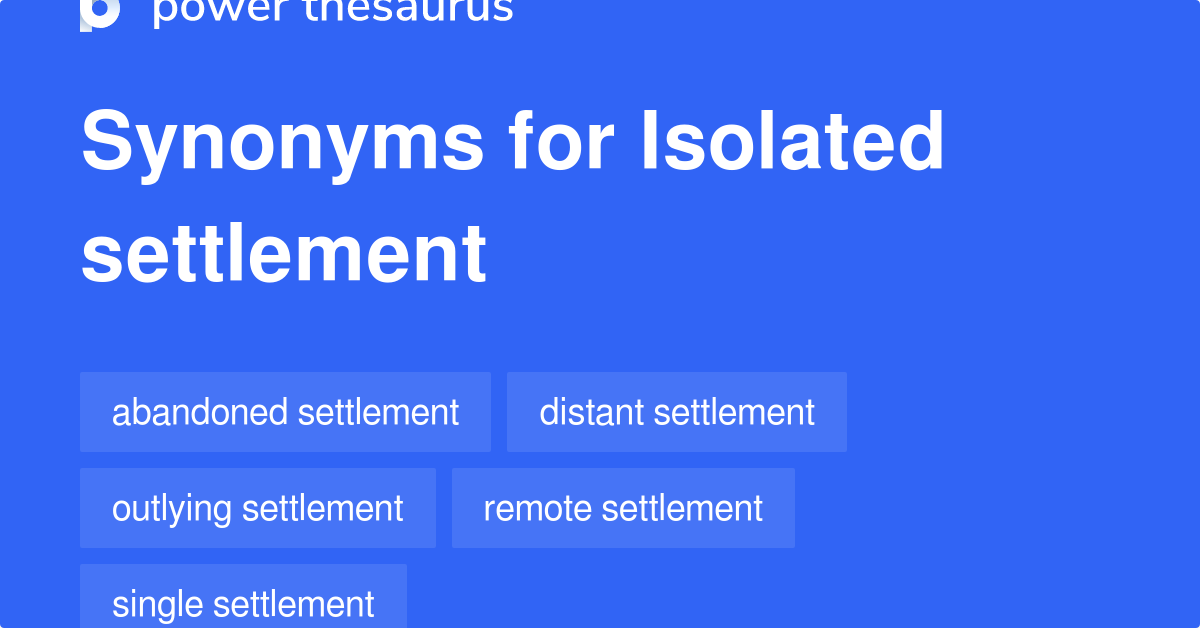 power thesaurus

Synonyms for Isolated settlement

abandoned settlement

distant settlement

outlying settlement

remote settlement

single settlement