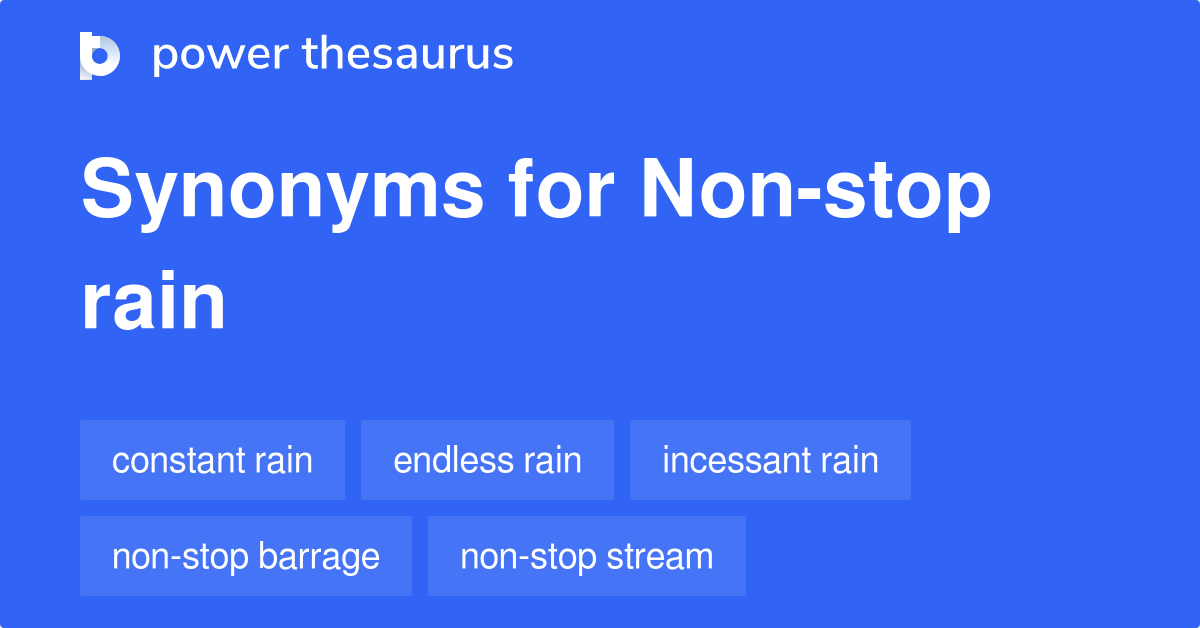 power thesaurus

Synonyms for Non-stop rain

constant rain

endless rain

incessant rain

non-stop barrage

non-stop stream